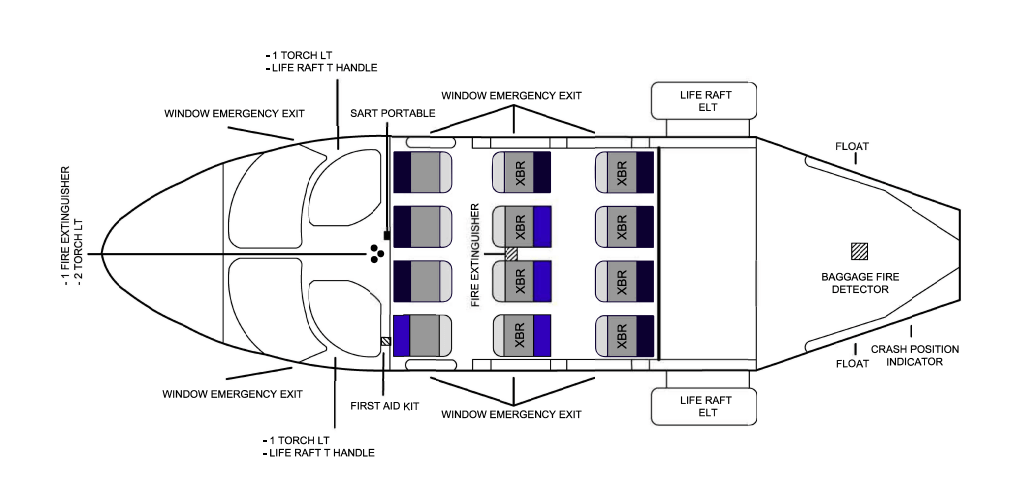 - 1 TORCH LT
- LIFE RAFT T HANDLE

WINDOW EMERGENCY EXIT

SART PORTABLE

WINDOW EMERGENCY EXIT

LIFE RAFT
ELT

FLOAT

- 1 FIRE EXTINGUISHER
- 2 TORCH LT

FIRE EXTINGUISHER

XBR
XBR
XBR
XBR
XBR
XBR
XBR
XBR

BAGGAGE FIRE
DETECTOR

FLOAT

CRASH POSITION
INDICATOR

WINDOW EMERGENCY EXIT

FIRST AID KIT

WINDOW EMERGENCY EXIT

LIFE RAFT
ELT

- 1 TORCH LT
- LIFE RAFT T HANDLE